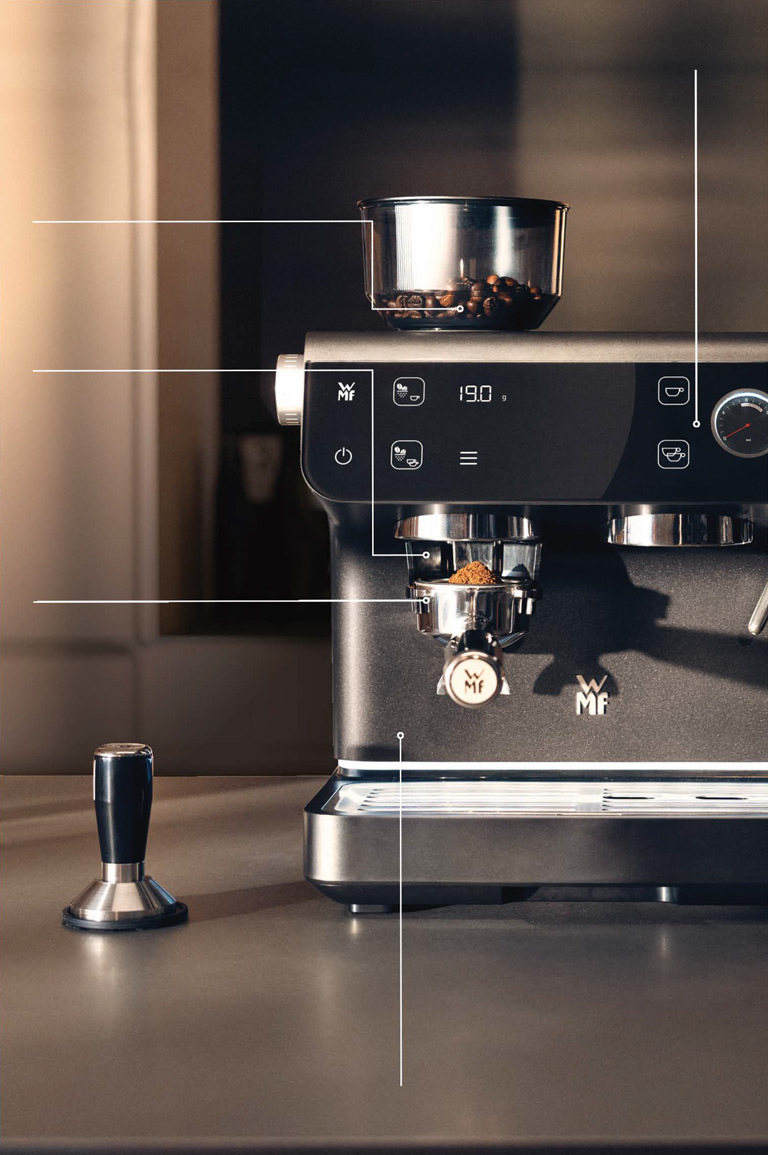 WMF

19.0 g

WMF

WMF