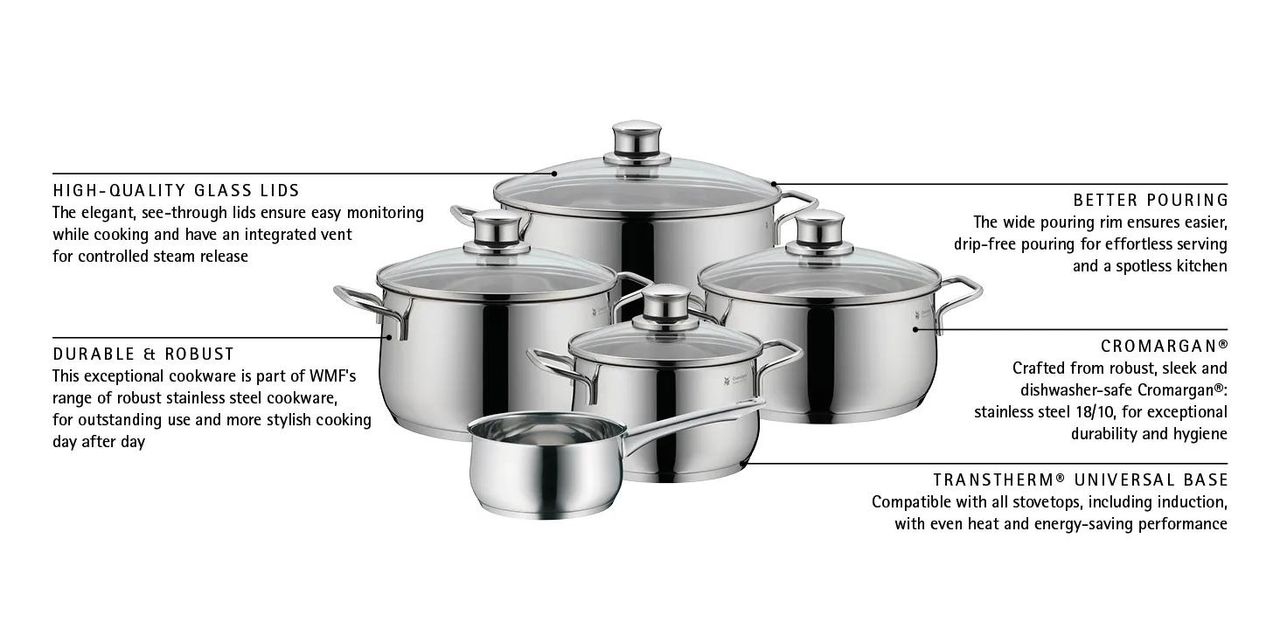 HIGH-QUALITY GLASS LIDS
The elegant, see-through lids ensure easy monitoring while cooking and have an integrated vent for controlled steam release

DURABLE & ROBUST
This exceptional cookware is part of WMF's range of robust stainless steel cookware, for outstanding use and more stylish cooking day after day

BETTER POURING
The wide pouring rim ensures easier, drip-free pouring for effortless serving and a spotless kitchen

CROMARGAN®
Crafted from robust, sleek and dishwasher-safe Cromargan®: stainless steel 18/10, for exceptional durability and hygiene

TRANSTHERM® UNIVERSAL BASE
Compatible with all stovetops, including induction, with even heat and energy-saving performance